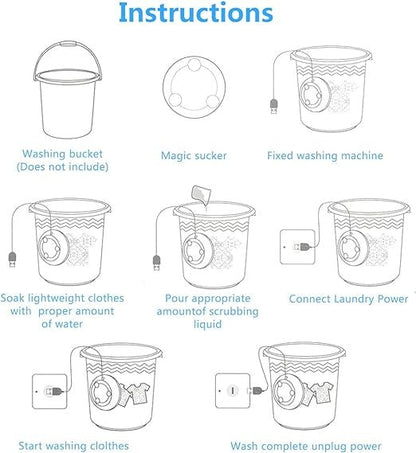 Instructions

Washing bucket (Does not include)

Magic sucker

Fixed washing machine

Soak lightweight clothes with proper amount of water

Pour appropriate amountof scrubbing liquid

Connect Laundry Power

Start washing clolthes

Wash complete unplug power